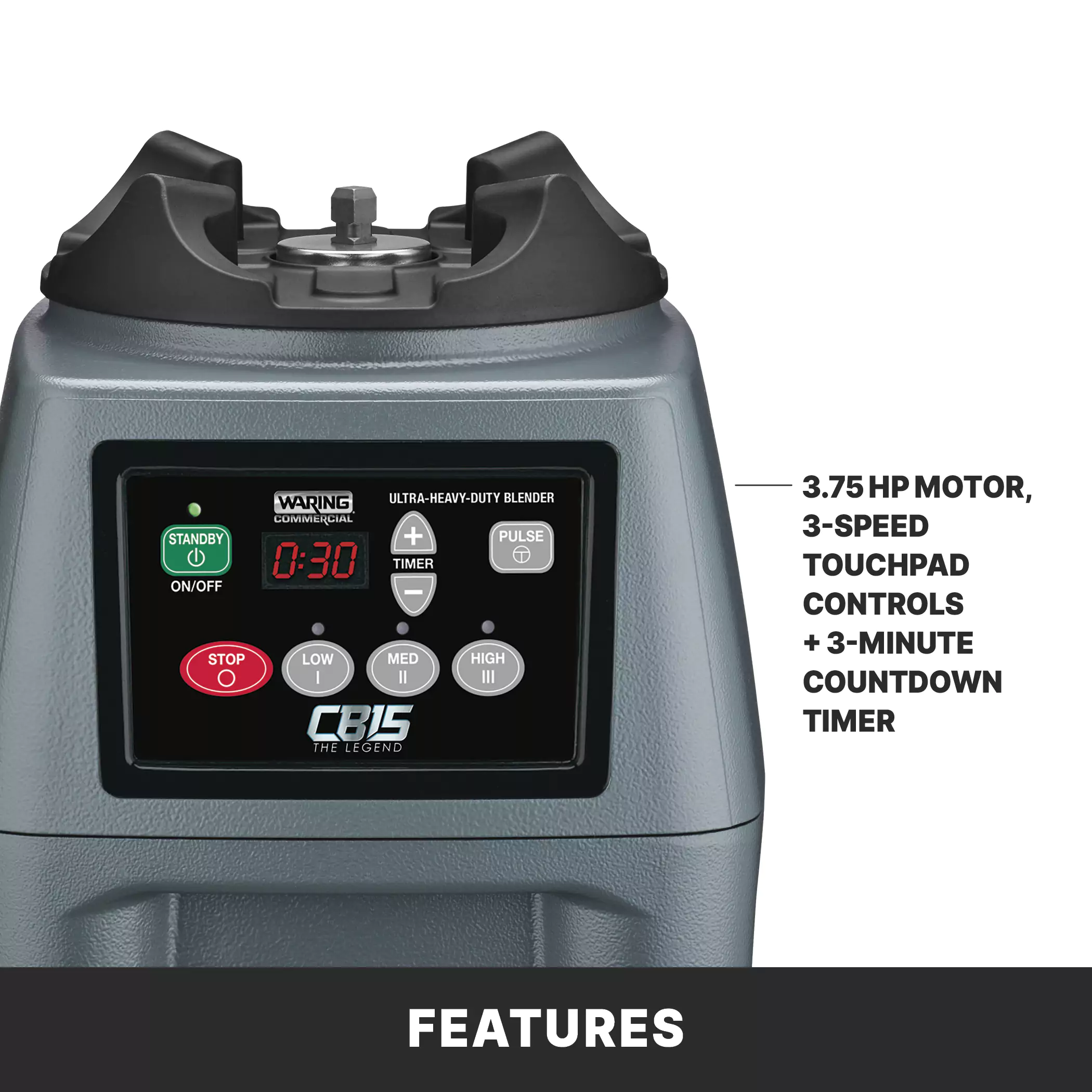 WARING COMMERCIAL

ULTRA-HEAVY-DUTY BLENDER

STANDBY

ON/OFF

0:30

+

TIMER

−

PULSE

STOP

LOW
I

MED
II

HIGH
III

CB15
THE LEGEND

3.75 HP MOTOR, 3-SPEED TOUCHPAD CONTROLS + 3-MINUTE COUNTDOWN TIMER

FEATURES